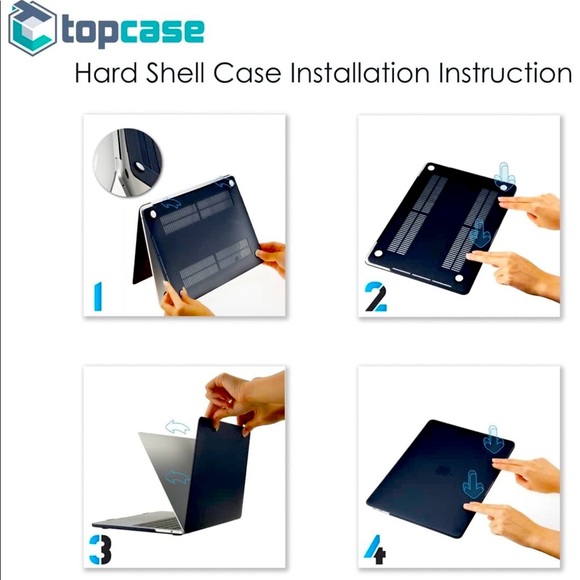 topcase

Hard Shell Case Installation Instruction

1

2

3

4